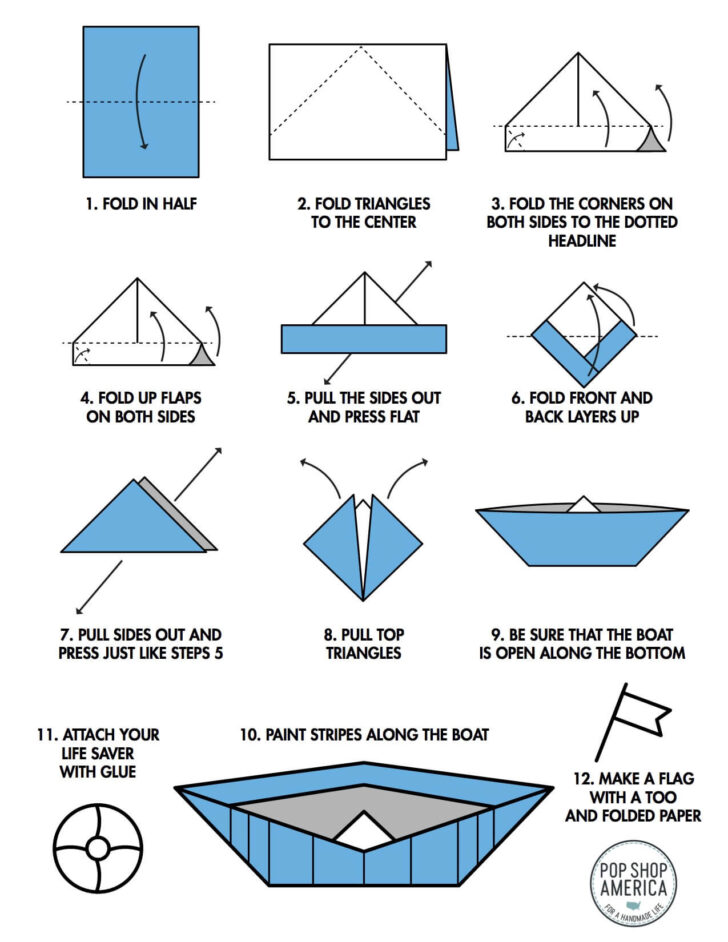 1. FOLD IN HALF

2. FOLD TRIANGLES TO THE CENTER

3. FOLD THE CORNERS ON BOTH SIDES TO THE DOTTED HEADLINE

4. FOLD UP FLAPS ON BOTH SIDES

5. PULL THE SIDES OUT AND PRESS FLAT

6. FOLD FRONT AND BACK LAYERS UP

7. PULL SIDES OUT AND PRESS JUST LIKE STEPS 5

8. PULL TOP TRIANGLES

9. BE SURE THAT THE BOAT IS OPEN ALONG THE BOTTOM

11. ATTACH YOUR LIFE SAVER WITH GLUE

10. PAINT STRIPES ALONG THE BOAT

12. MAKE A FLAG WITH A TOO AND FOLDED PAPER

POP SHOP AMERICA
FOR A HANDMADE LIFE