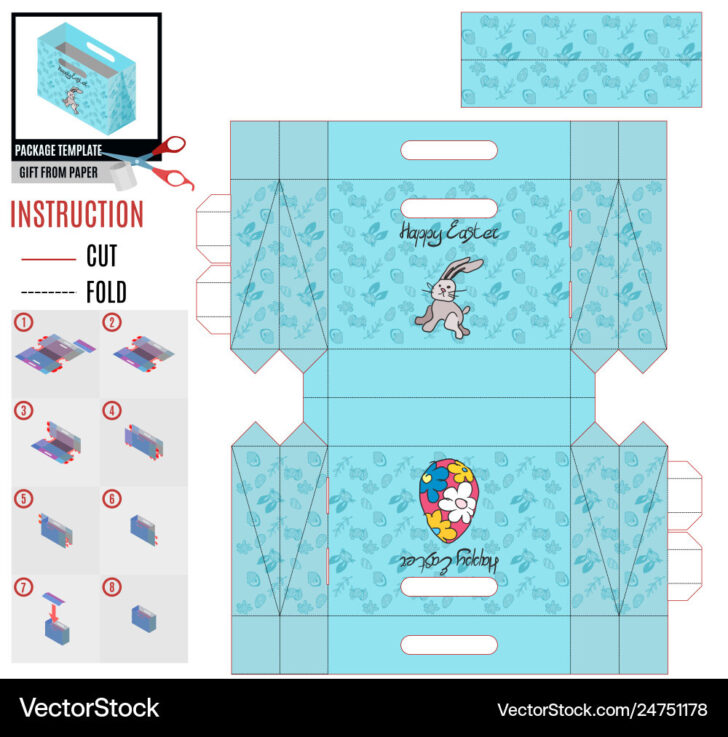 PACKAGE TEMPLATE
GIFT FROM PAPER

INSTRUCTION
CUT
FOLD

1
2
3
4
5
6
7
8

Happy Easter

Happy Easter

VectorStock
VectorStock.com/24751178