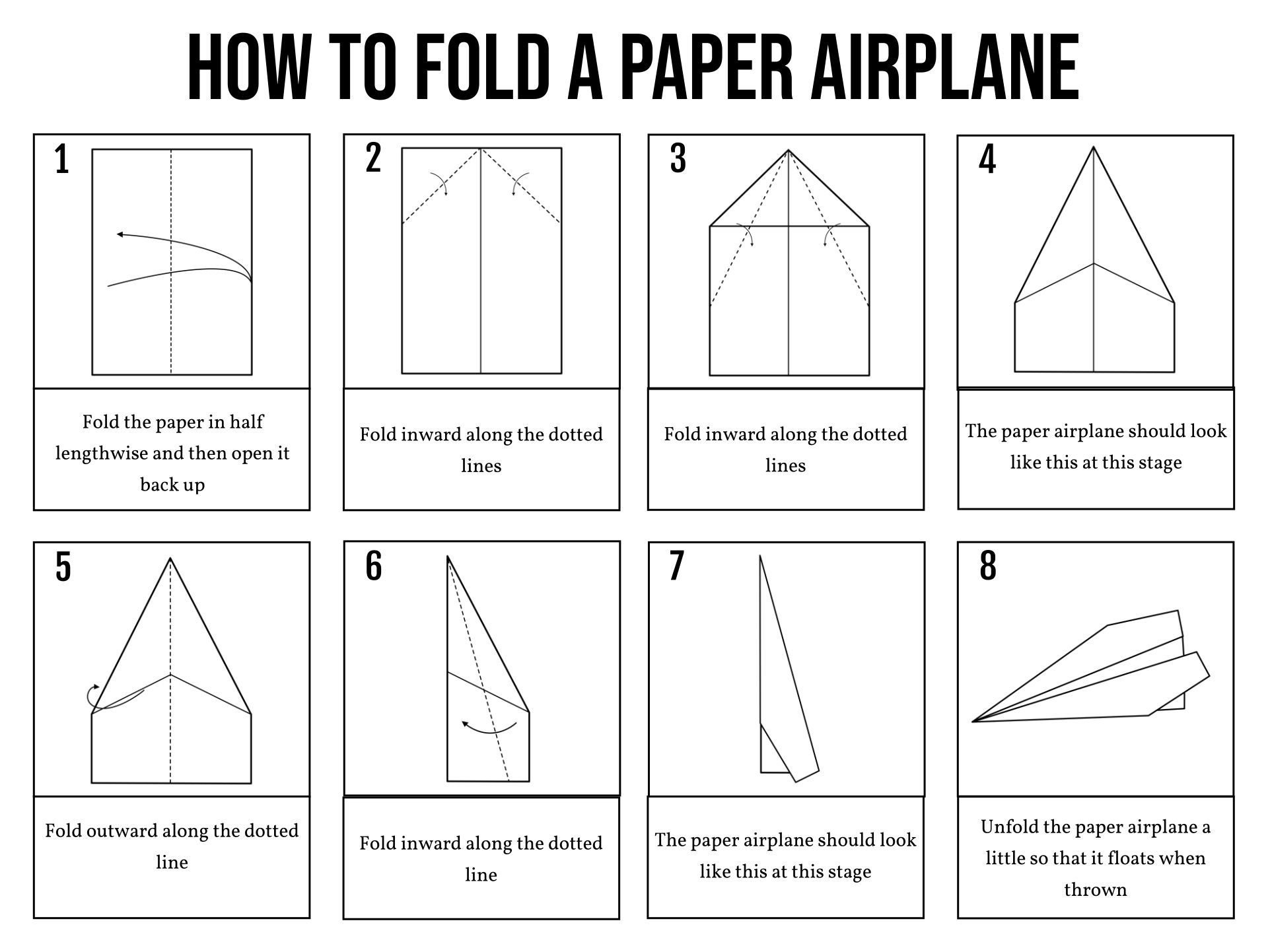 HOW TO FOLD A PAPER AIRPLANE

1

Fold the paper in half lengthwise and then open it back up

2

Fold inward along the dotted lines

3

Fold inward along the dotted lines

4

The paper airplane should look like this at this stage

5

Fold outward along the dotted line

6

Fold inward along the dotted line

7

The paper airplane should look like this at this stage

8

Unfold the paper airplane a little so that it floats when thrown