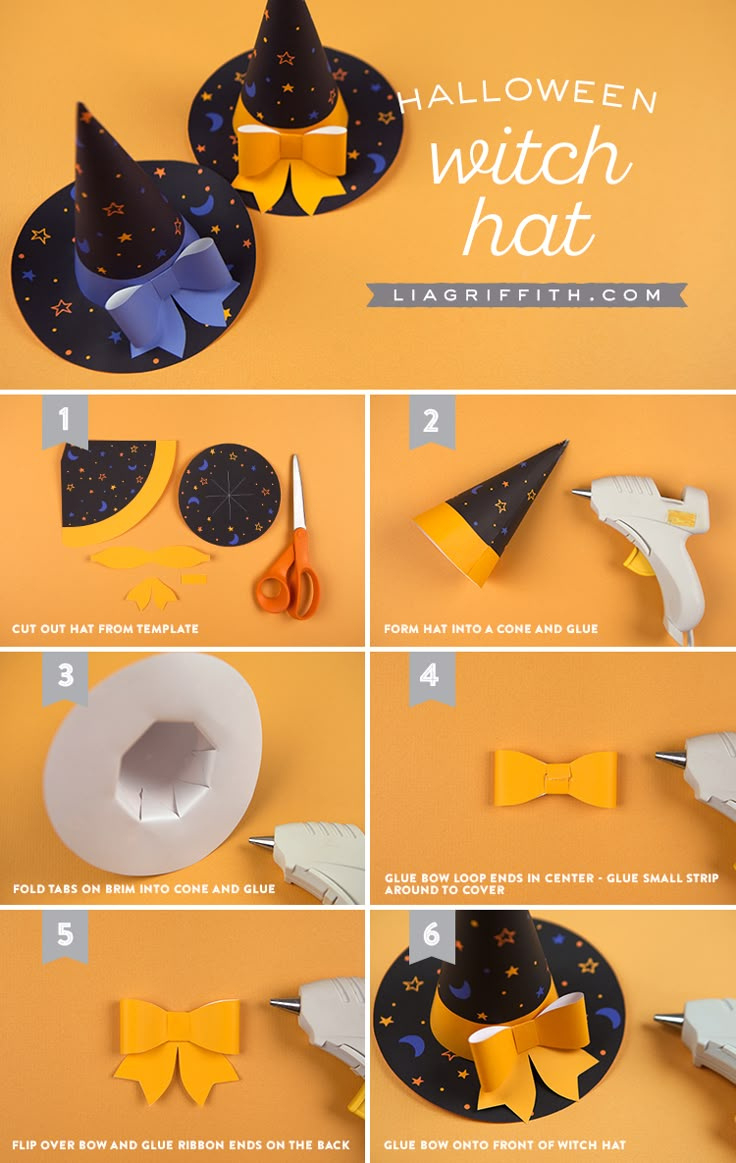 HALLOWEEN
witch
hat

LIAGRIFFITH.COM

1
CUT OUT HAT FROM TEMPLATE

2
FORM HAT INTO A CONE AND GLUE

3
FOLD TABS ON BRIM INTO CONE AND GLUE

4
GLUE BOW LOOP ENDS IN CENTER - GLUE SMALL STRIP AROUND TO COVER

5
FLIP OVER BOW AND GLUE RIBBON ENDS ON THE BACK

6
GLUE BOW ONTO FRONT OF WITCH HAT