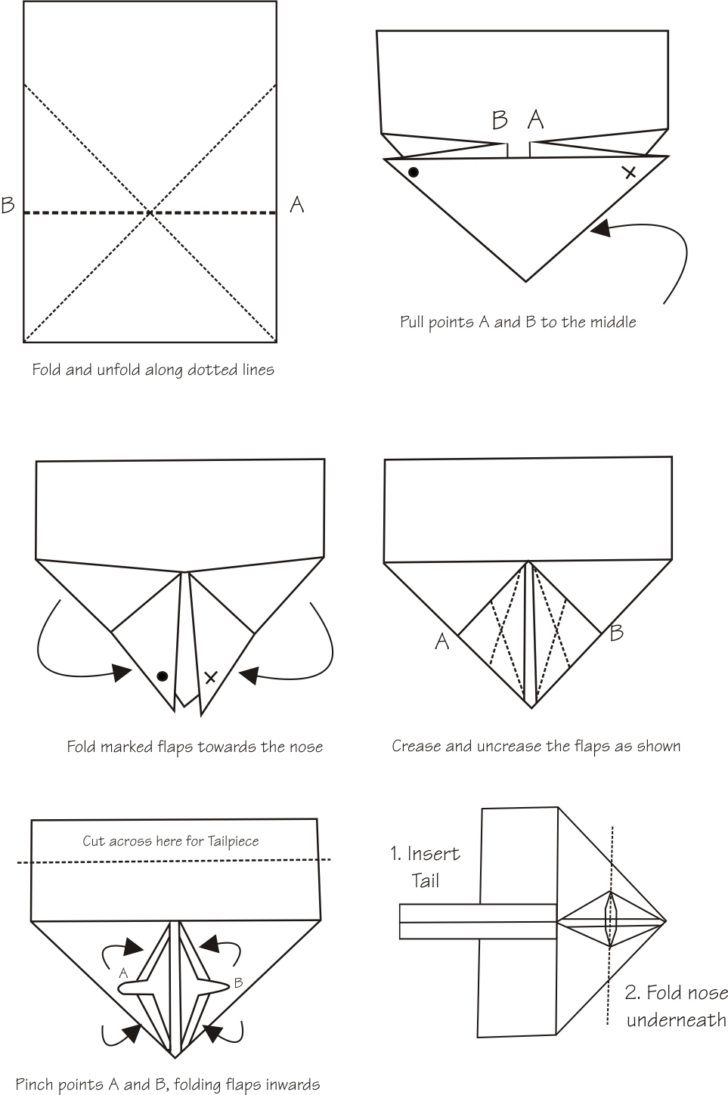 B

A

Fold and unfold along dotted lines

B A

Pull points A and B to the middle

Fold marked flaps towards the nose

A

B

Crease and uncrease the flaps as shown

Cut across here for Tailpiece

A

B

Pinch points A and B, folding flaps inwards

1. Insert Tail

2. Fold nose underneath