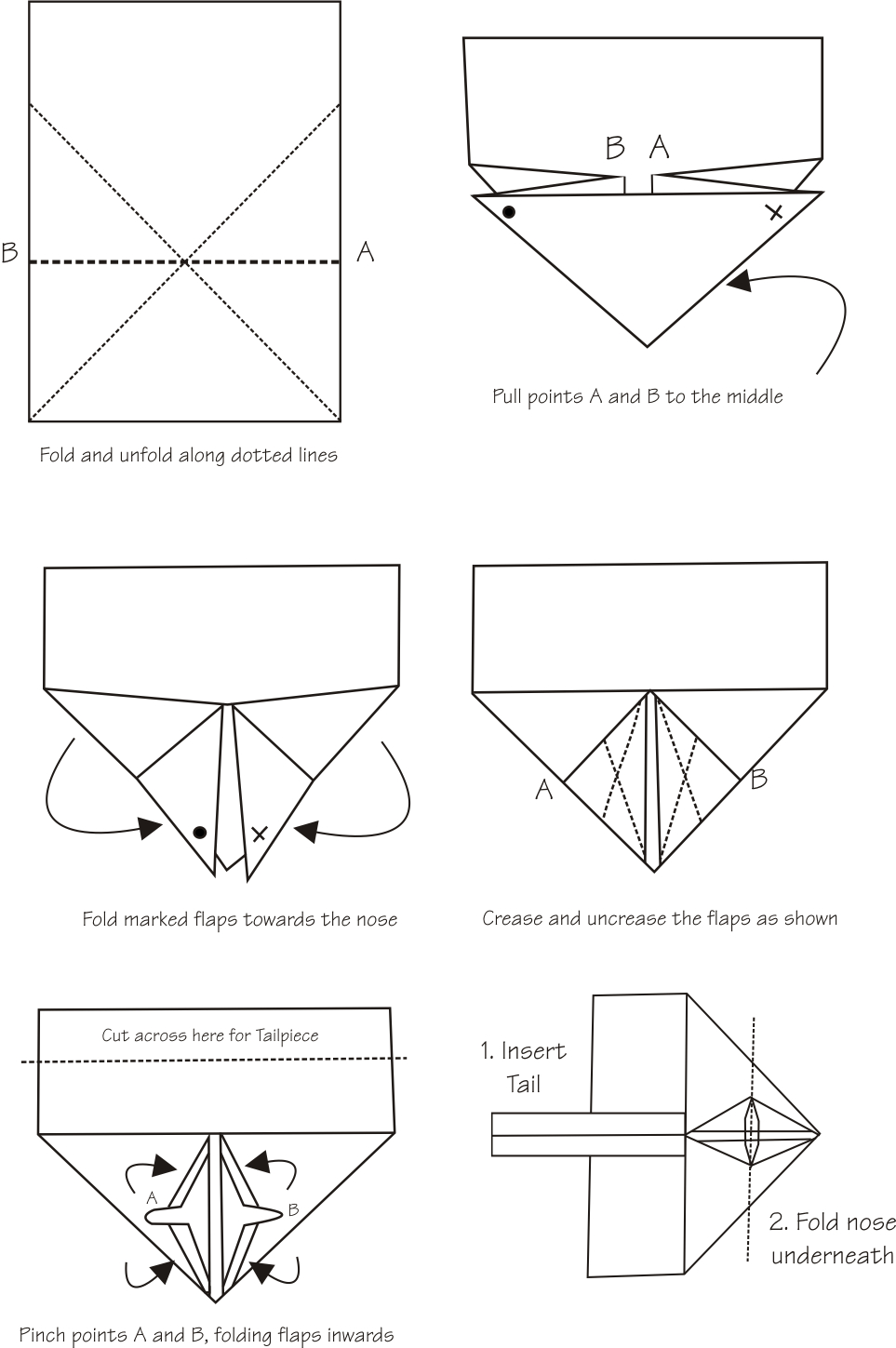 B

A

Fold and unfold along dotted lines

B A

Pull points A and B to the middle

Fold marked flaps towards the nose

A

B

Crease and uncrease the flaps as shown

Cut across here for Tailpiece

A

B

Pinch points A and B, folding flaps inwards

1. Insert Tail

2. Fold nose underneath